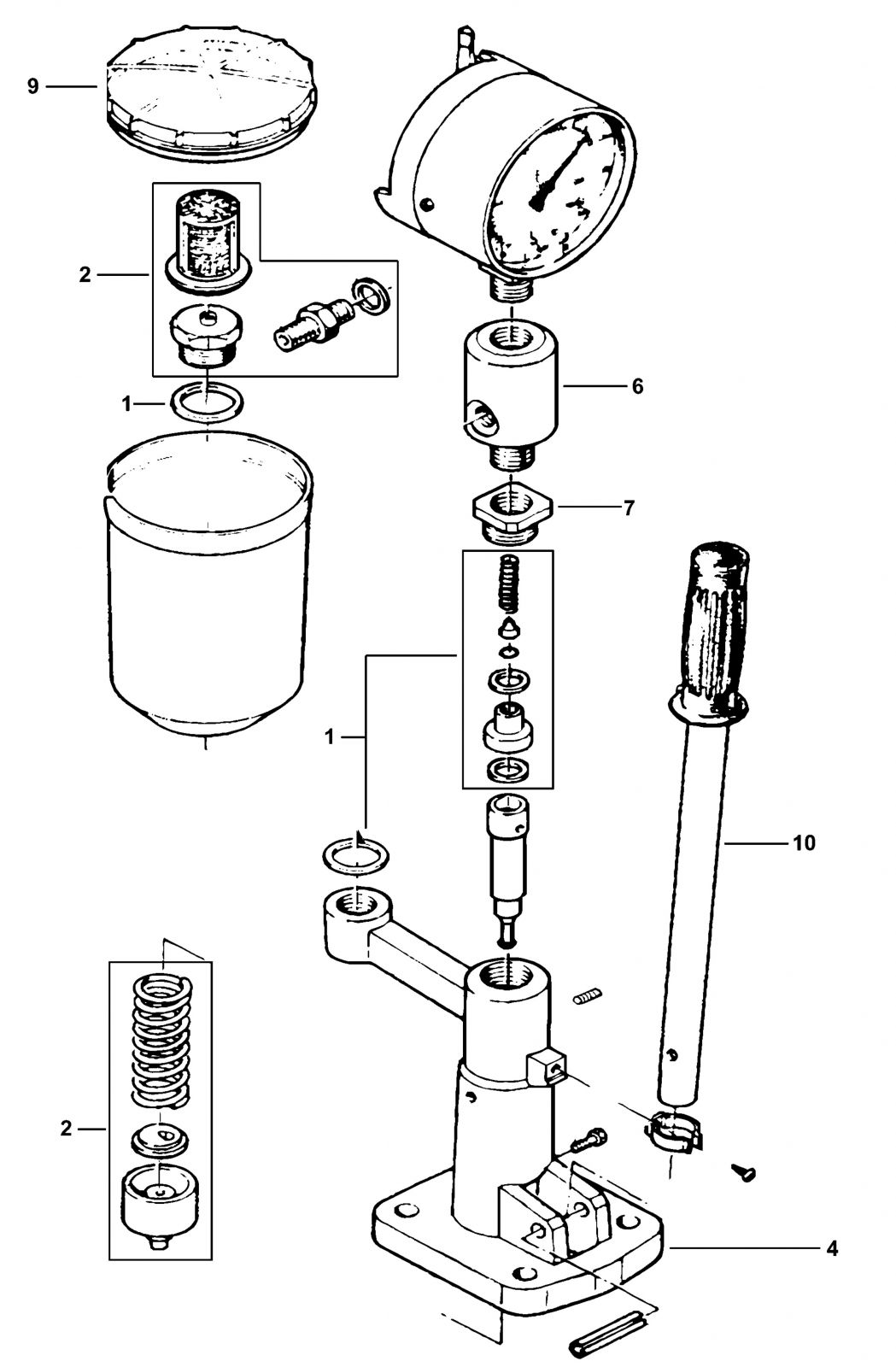 9
2
1
6
7
1
10
2
4